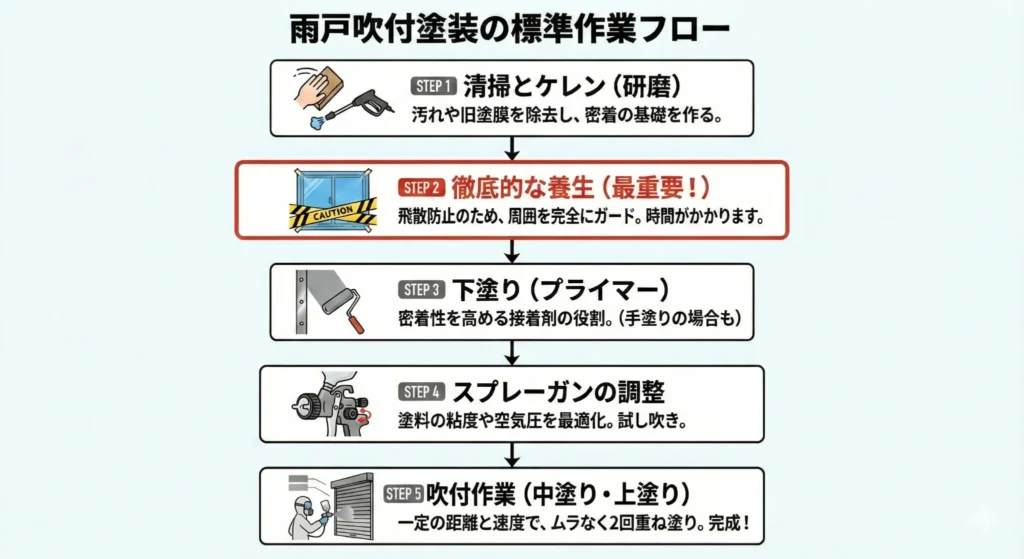 雨戸吹付塗装の標準作業フロー

STEP 1 清掃とケレン（研磨）
汚れや旧塗膜を除去し、密着の基礎を作る。

CAUTION
STEP 2 徹底的な養生（最重要！）
飛散防止のため、周囲を完全にガード。時間がかかります。

STEP 3 下塗り（プライマー）
密着性を高める接着剤の役割。（手塗りの場合も）

STEP 4 スプレーガンの調整
塗料の粘度や空気圧を最適化。試し吹き。

STEP 5 吹付作業（中塗り・上塗り）
一定の距離と速度で、ムラなく2回重ね塗り。完成！