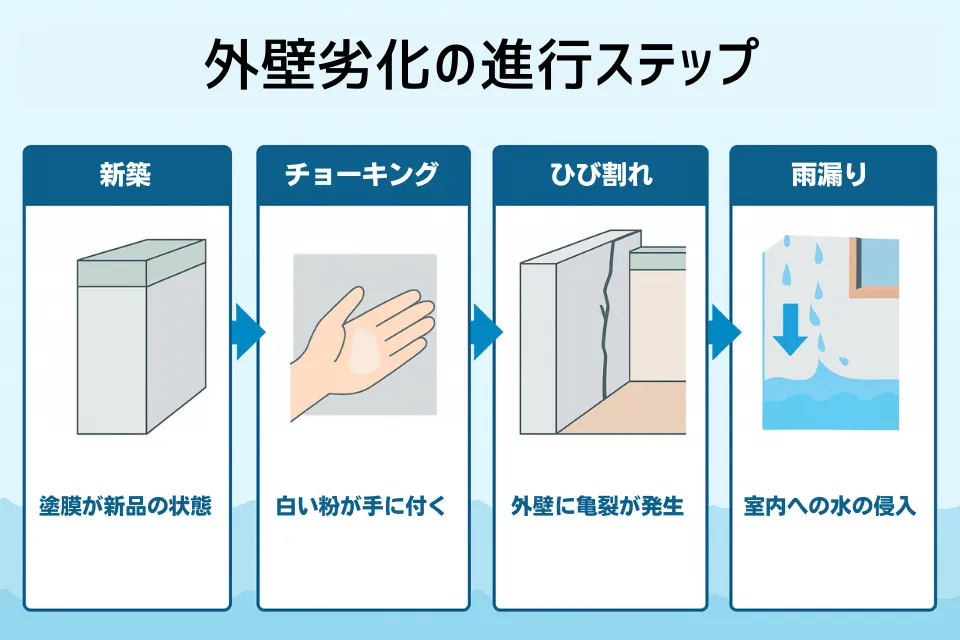 外壁劣化の進行ステップ

新築

塗膜が新品の状態

チョーキング

白い粉が手に付く

ひび割れ

外壁に亀裂が発生

雨漏り

室内への水の侵入