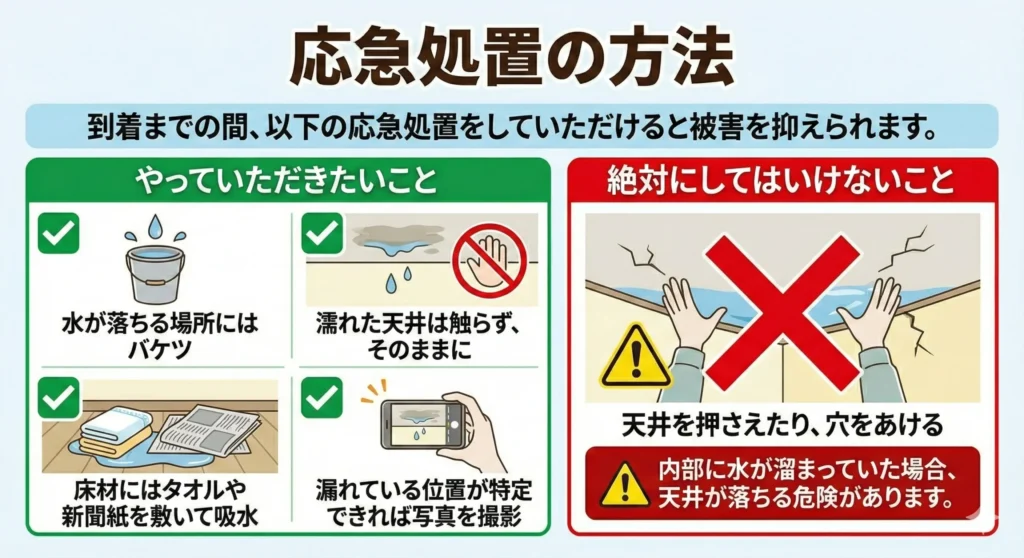 応急処置の方法

到着までの間、以下の応急処置をしていただけると被害を抑えられます。

やっていただきたいこと

水が落ちる場所にはバケツ

濡れた天井は触らず、そのままに

床材にはタオルや新聞紙を敷いて吸水

漏れている位置が特定できれば写真を撮影

絶対にしてはいけないこと

天井を押さえたり、穴をあける

内部に水が溜まっていた場合、天井が落ちる危険があります。